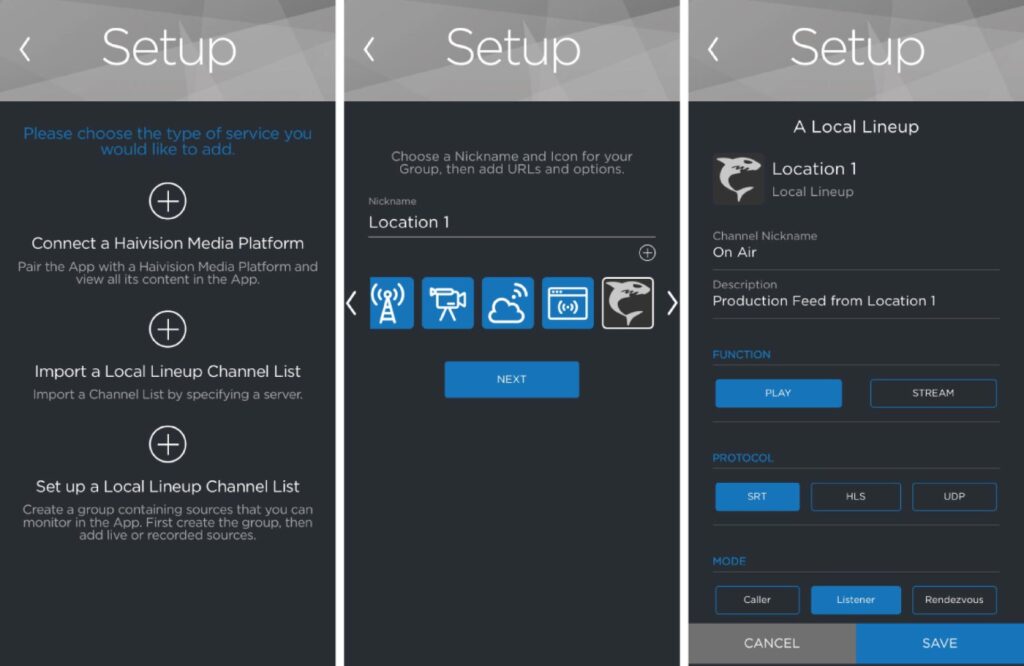 Setup

Please choose the type of service you would like to add.

Connect a Haivision Media Platform
Pair the App with a Haivision Media Platform and view all its content in the App.

Import a Local Lineup Channel List
Import a Channel List by specifying a server.

Set up a Local Lineup Channel List
Create a group containing sources that you can monitor in the App. First create the group, then add live or recorded sources.

Setup

Choose a Nickname and Icon for your Group, then add URLs and options.

Nickname
Location 1

NEXT

Setup

A Local Lineup

Location 1
Local Lineup

Channel Nickname
On Air

Description
Production Feed from Location 1

FUNCTION
PLAY
STREAM

PROTOCOL
SRT
HLS
UDP

MODE
Caller
Listener
Rendezvous

CANCEL
SAVE